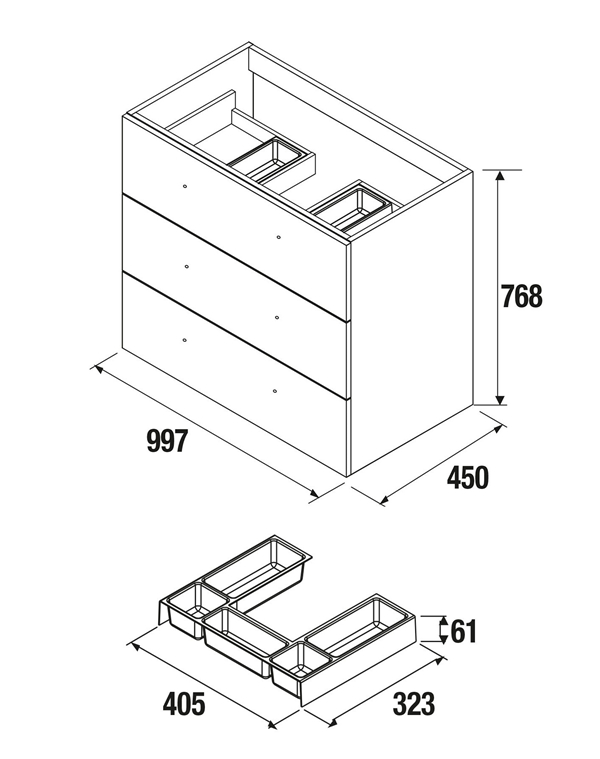 768
997
450
61
405
323